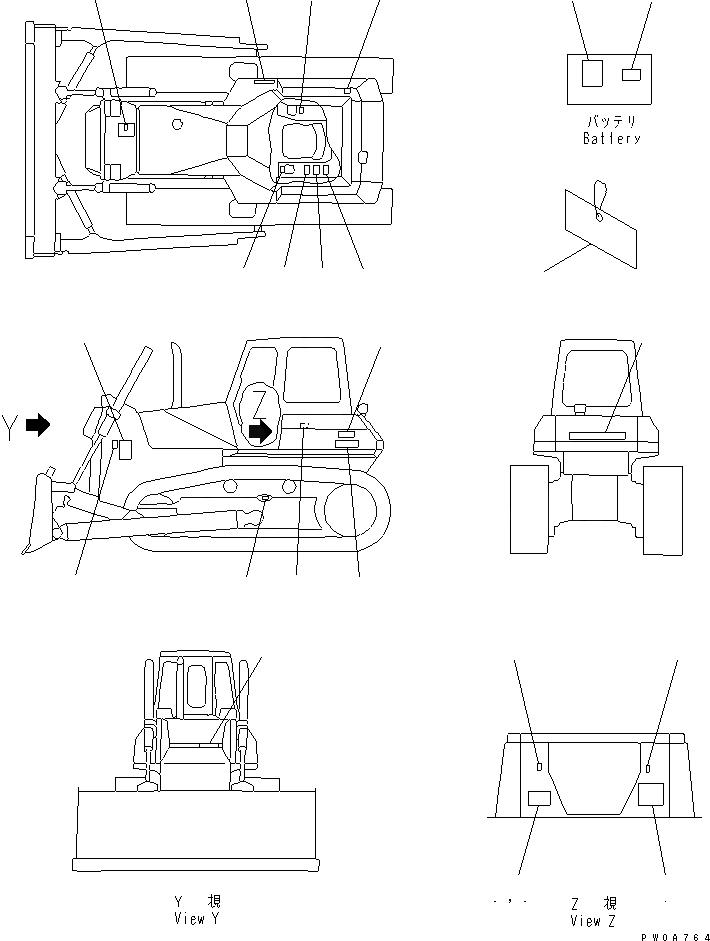 バッテリ
Battery

Y

Z

Y 視
View Y

Z 視
View Z

PW0A764