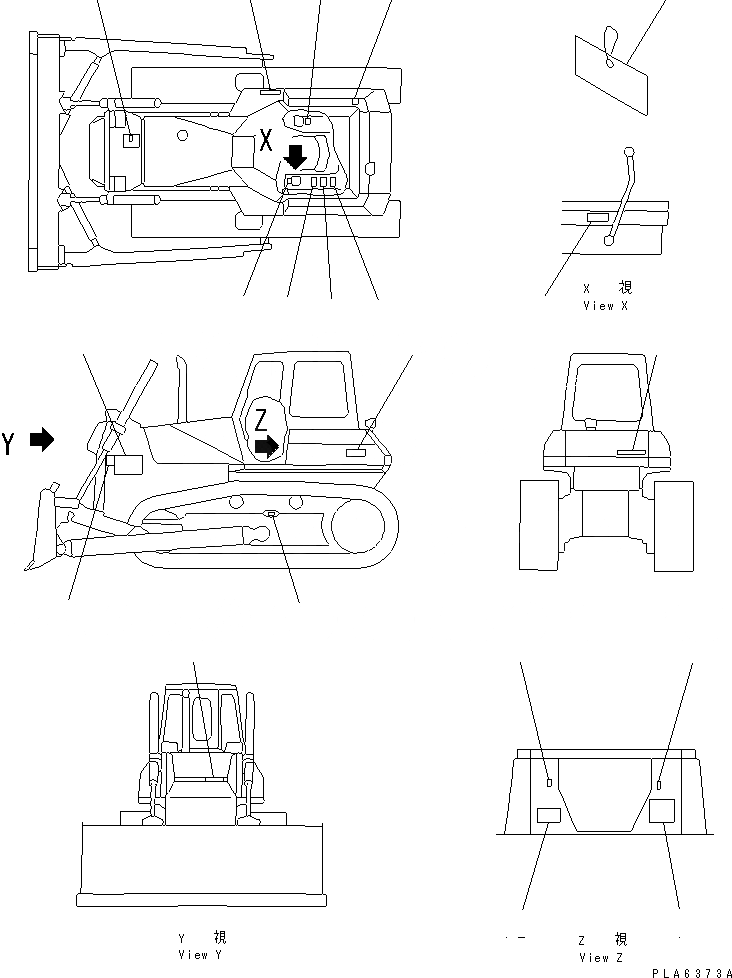 X

X 視
View X

Y

Z

Y 視
View Y

Z 視
View Z

PLA6373A