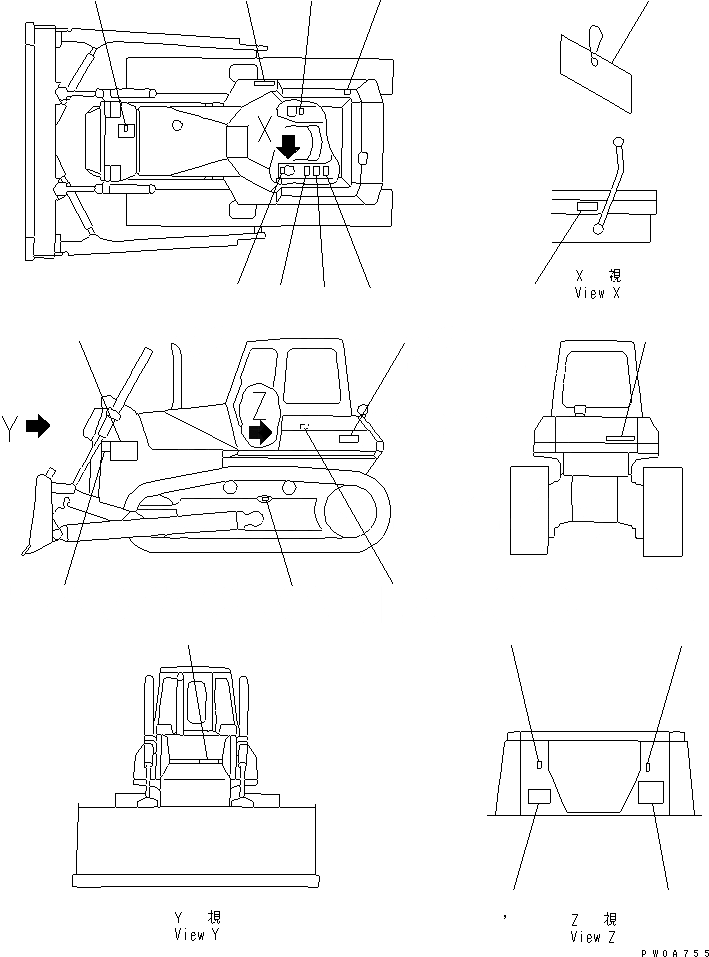 X
X 視
View X
Y
Z
Y 視
View Y
Z 視
View Z
PW0A755