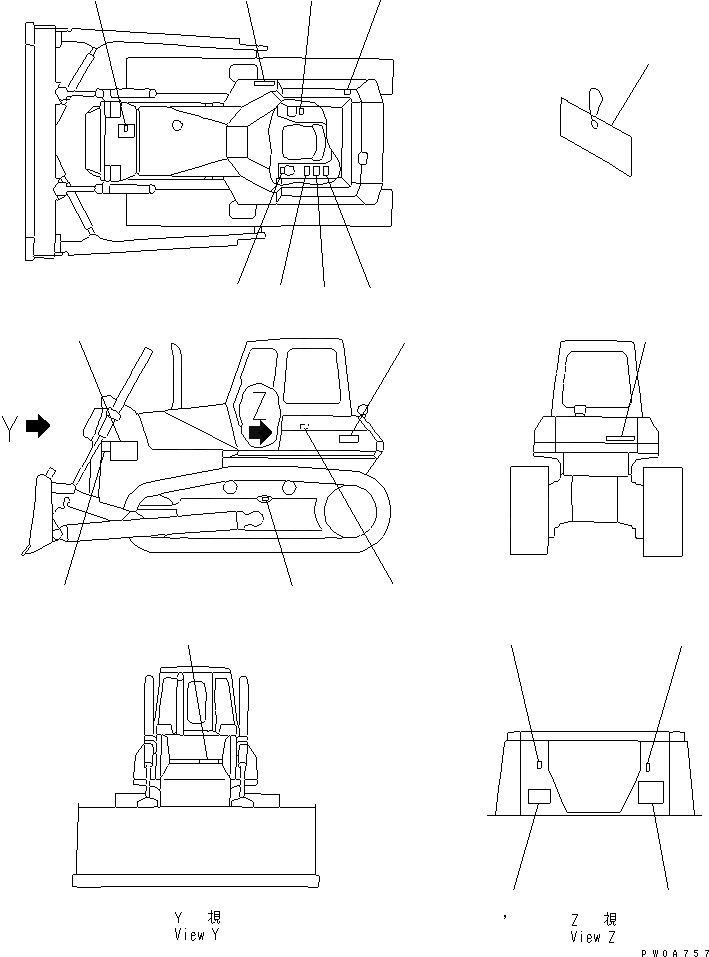 Y

Z

Y 視
View Y

Z 視
View Z

PW0A757