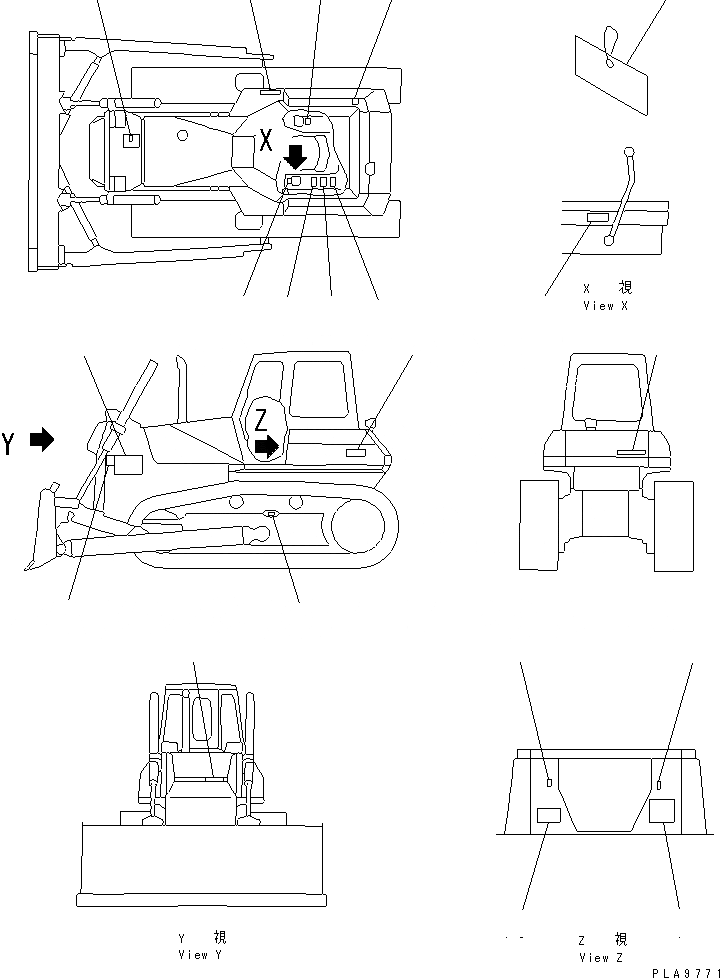 X

X 視
View X

Y

Z

Y 視
View Y

Z 視
View Z

PLA9771