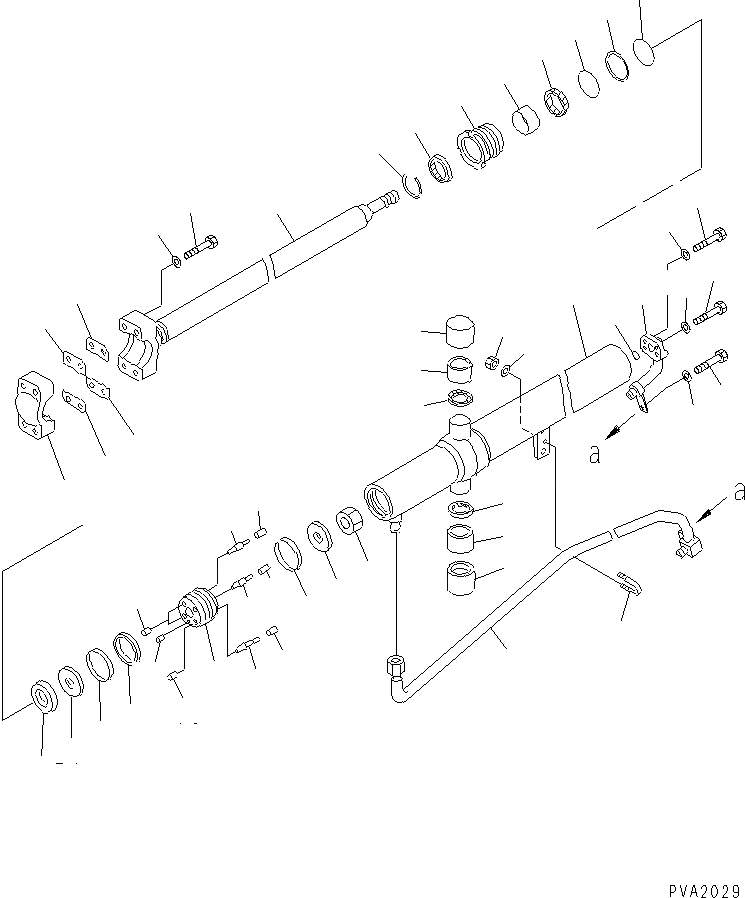 a

a

PVA2029