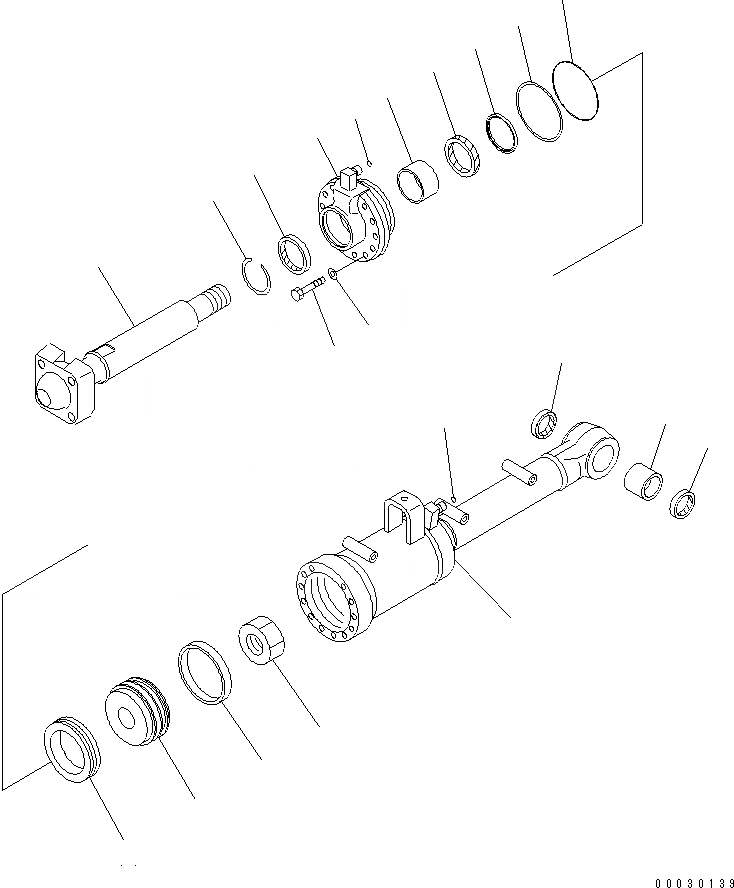 00030139