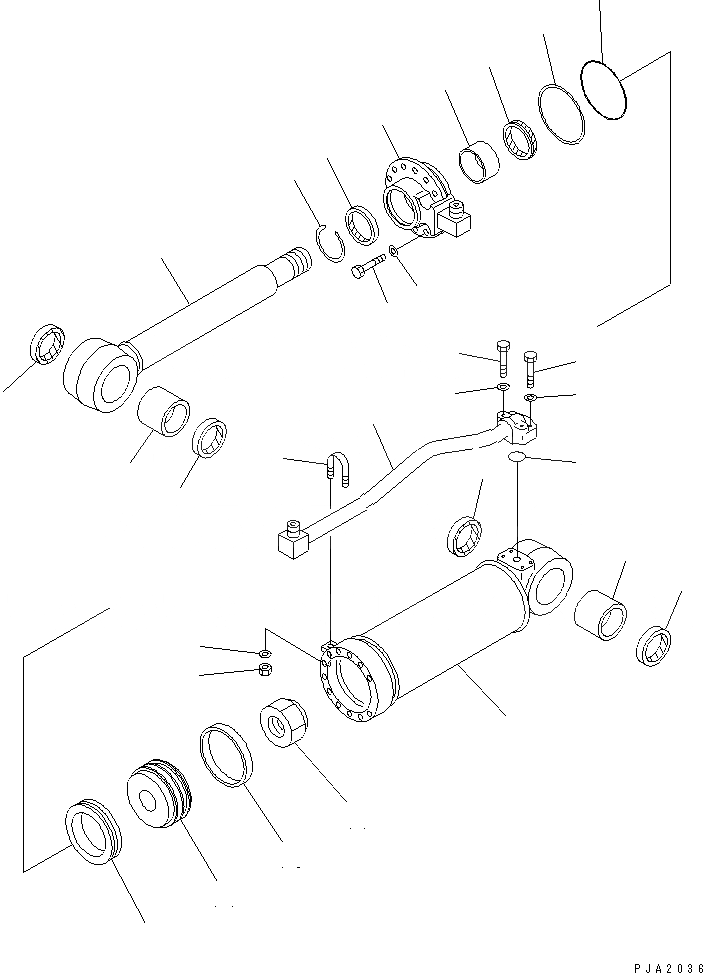 PJA2036