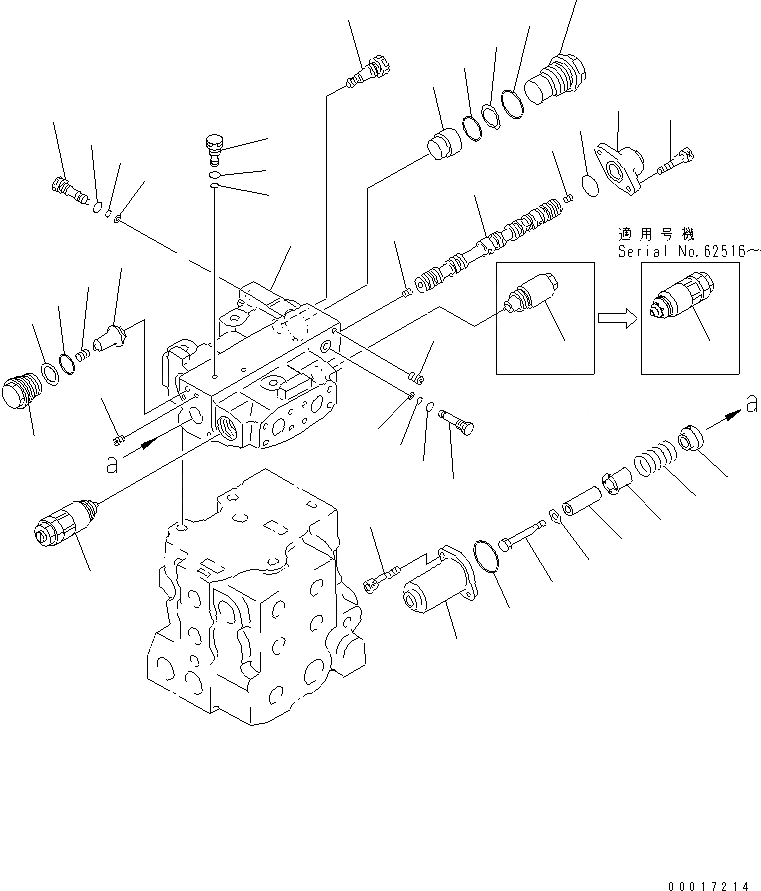 適用号機
Serial No.62516~

a

a

00017214