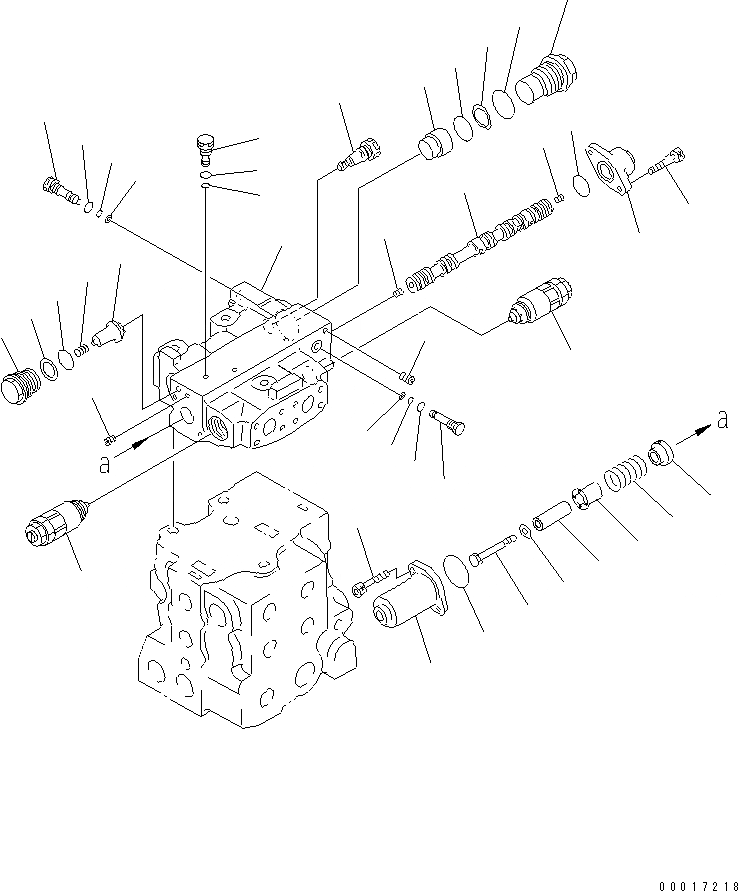 a

a

00017218