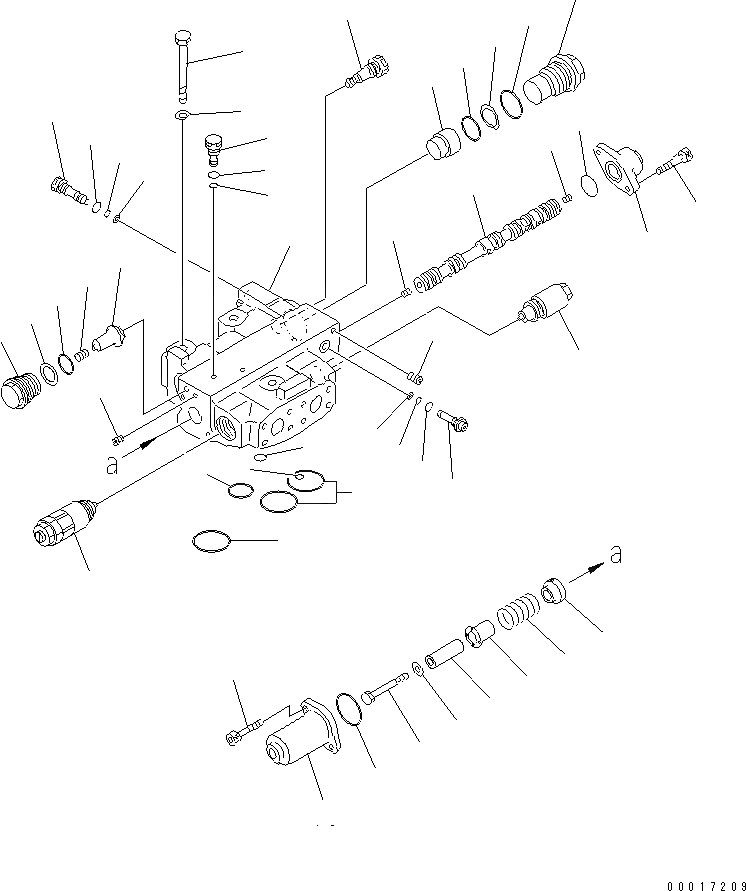 a

a

00017209