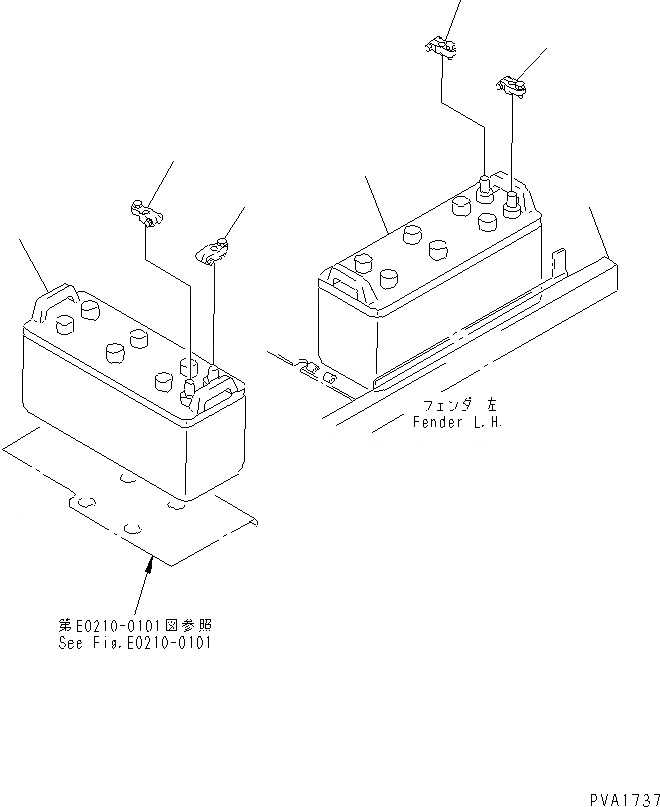 フェンダ 左
Fender L.H.

第E0210-0101図参照
See Fig.E0210-0101

PVA1737