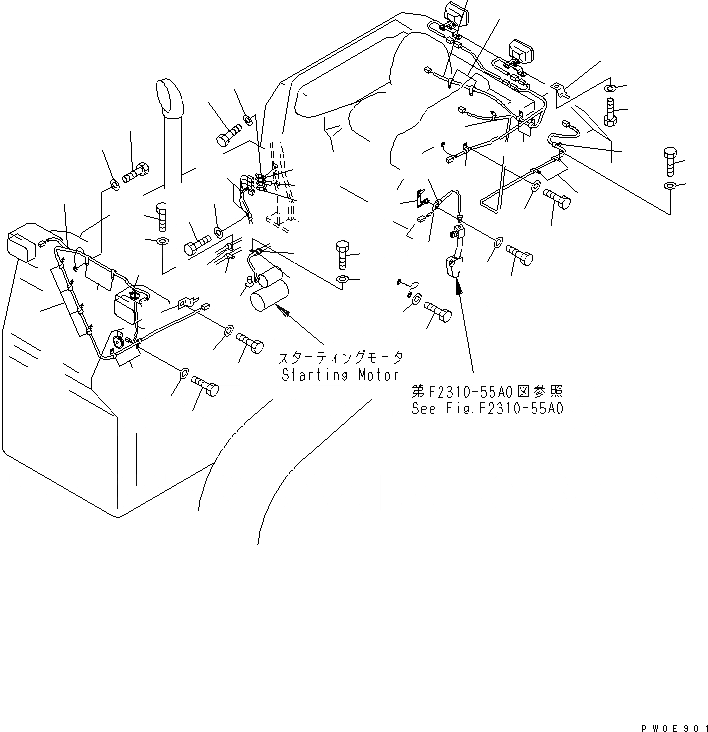 スターティングモータ
Starting Motor

第F2310-55A0図参照
See Fig.F2310-55A0

PW0E901