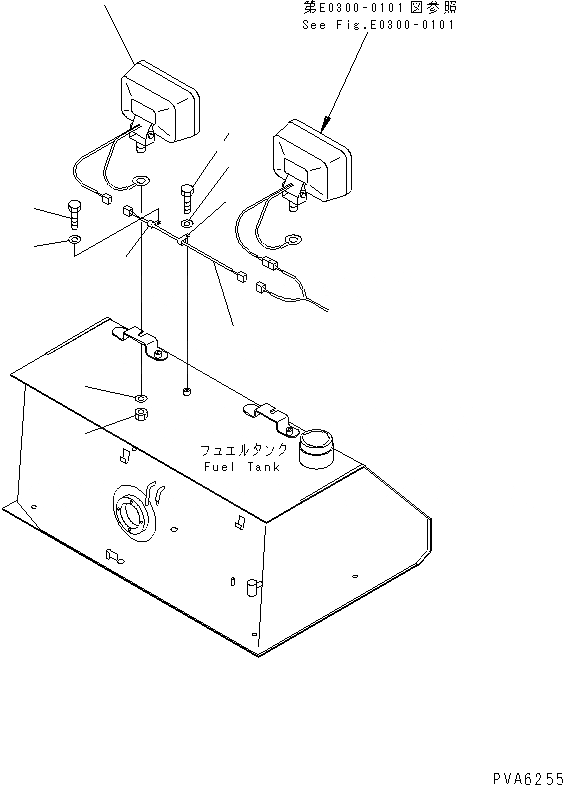 第E0300-0101図参照
See Fig.E0300-0101

フュエルタンク
Fuel Tank

PVA6255