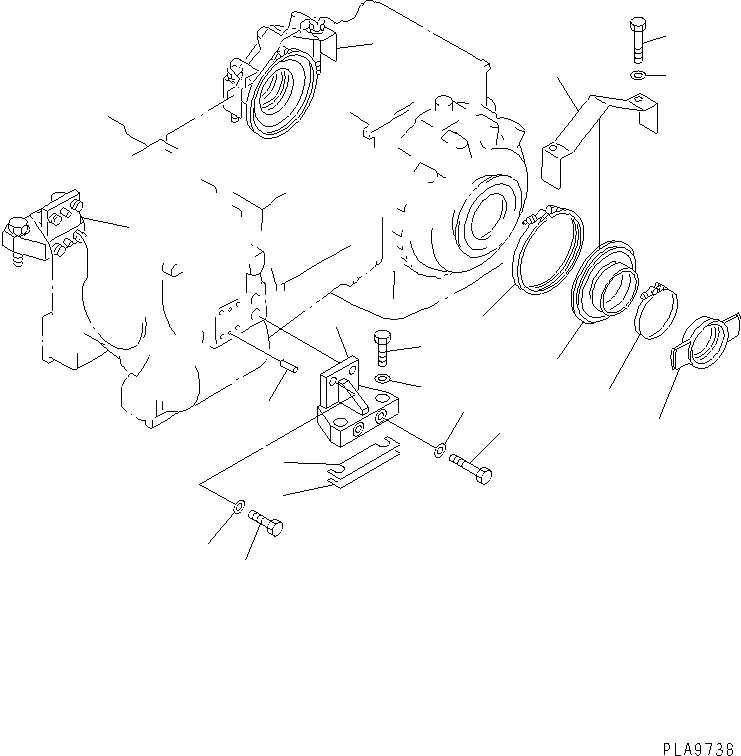 PLA9738