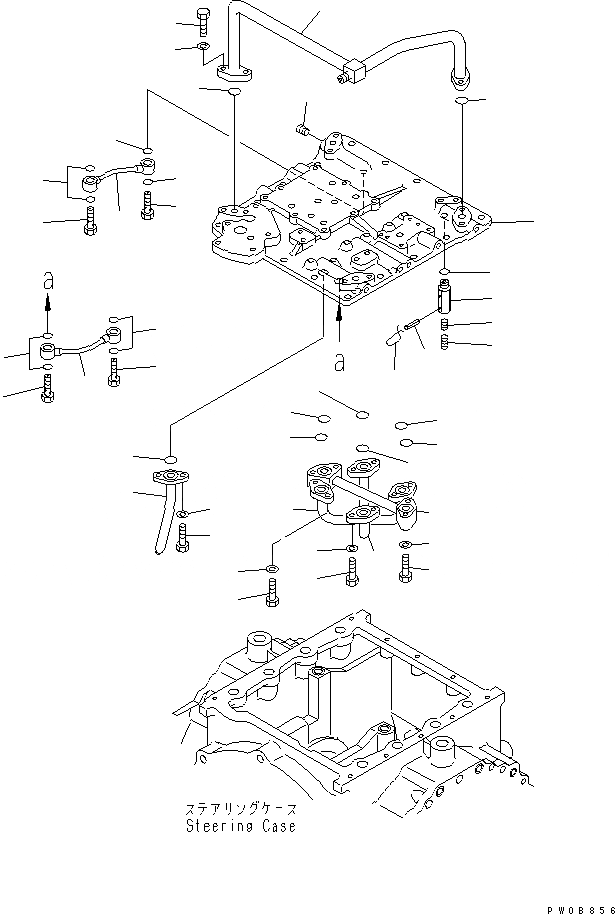 a

a

ステアリングケース
Steering Case

PW08856