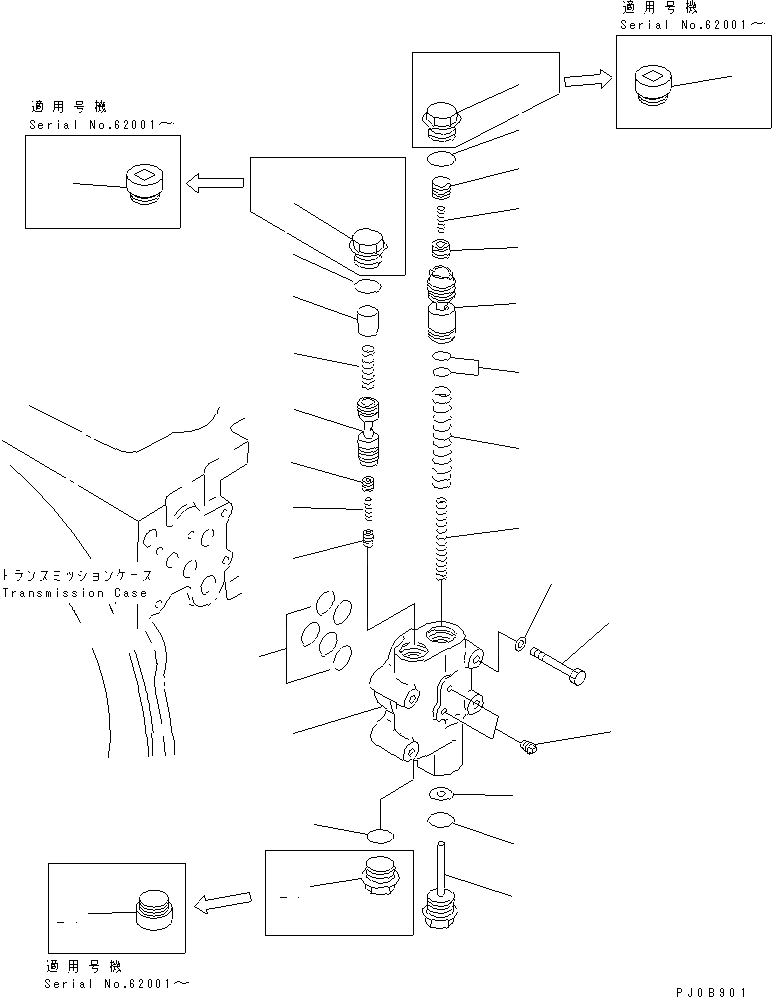 適用号機
Serial No.62001～

適用号機
Serial No.62001～

トランスミッションケース
Transmission Case

適用号機
Serial No.62001～

PJ0B901