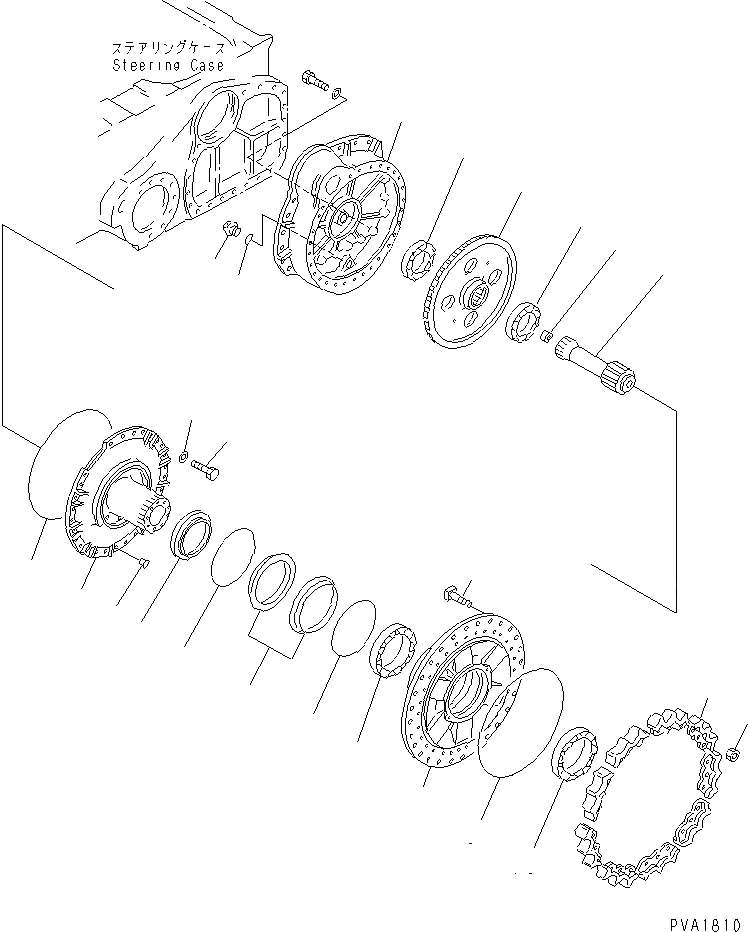 ステアリングケース
Steering Case

PVA1810