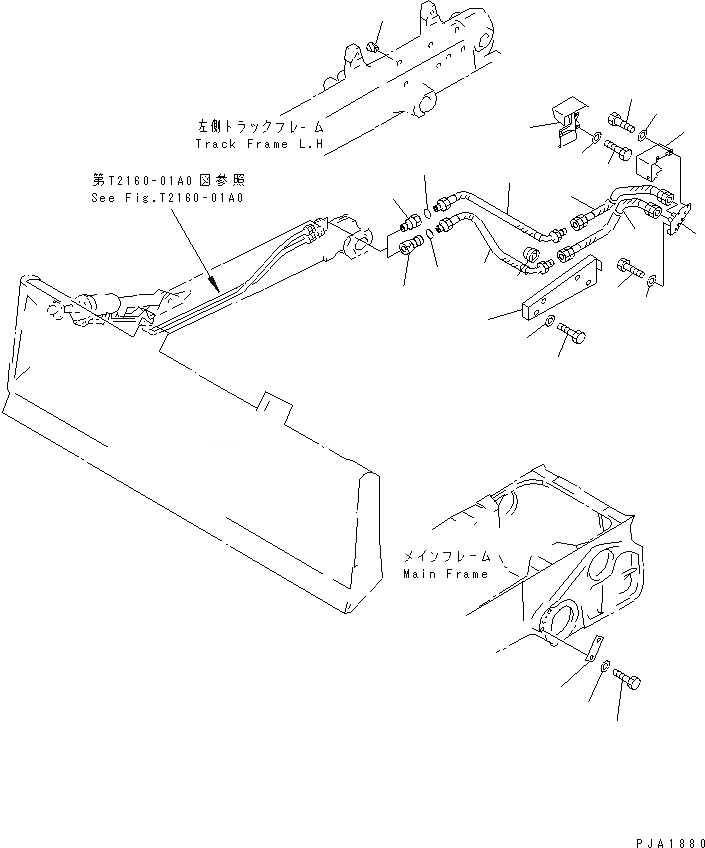 左側トラックフレーム
Track Frame L.H

第T2160-01A0図参照
See Fig.T2160-01A0

メインフレーム
Main Frame

PJA1880