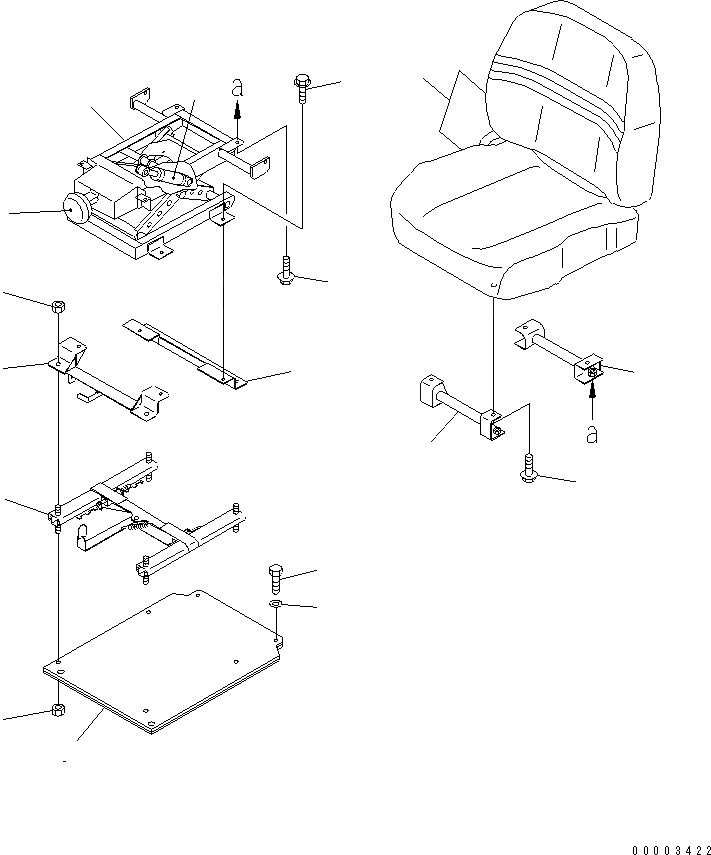 a

a

00003422