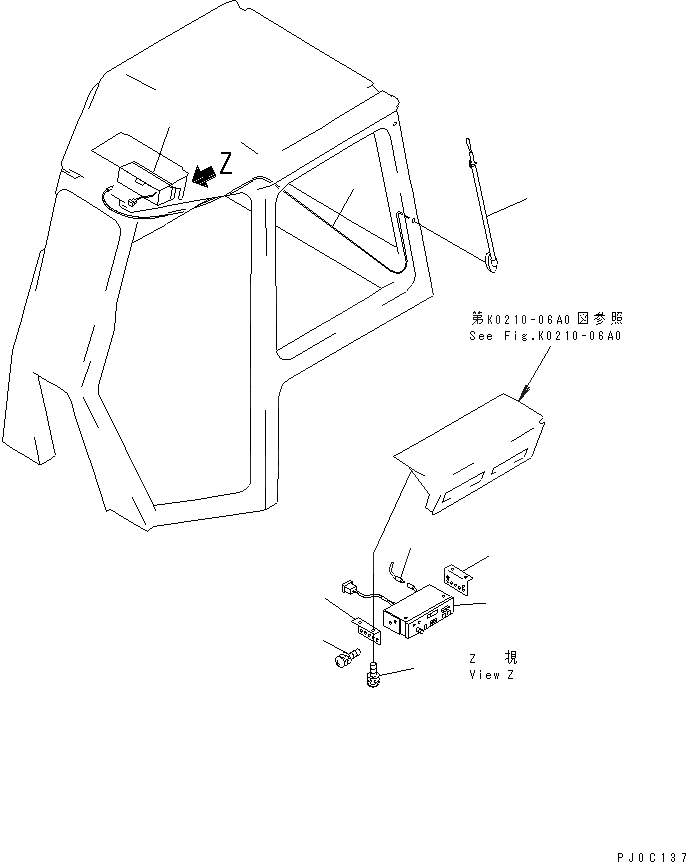 Z

第K0210-06A0図参照
See Fig.K0210-06A0

Z 視
View Z

PJ0C137