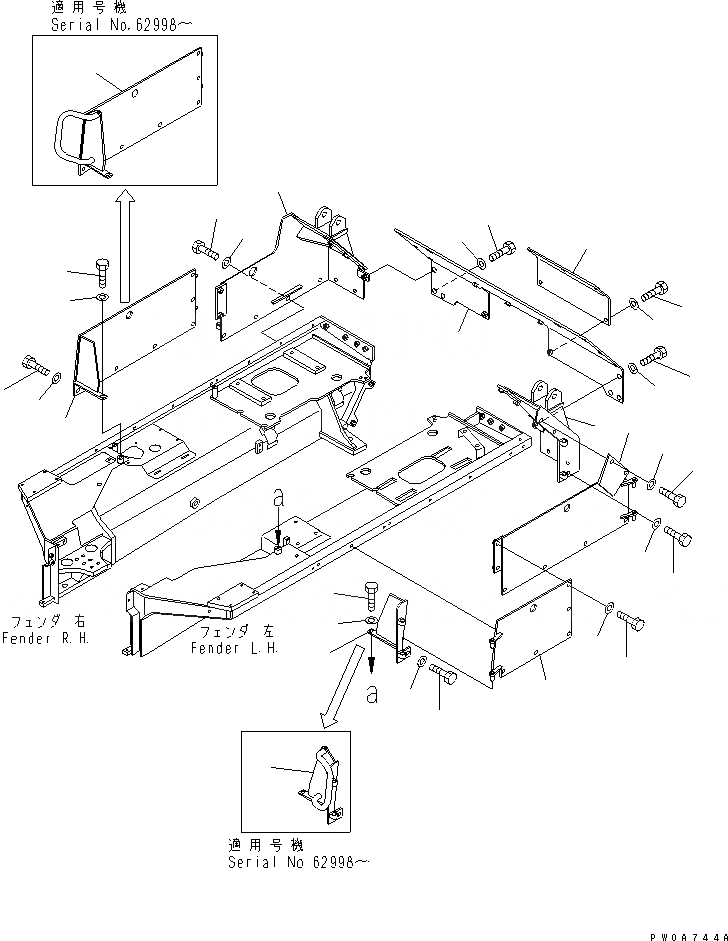 適用号機
Serial No.62998~

a

フェンダ 右
Fender R.H.

フェンダ 左
Fender L.H.

a

適用号機
Serial No 62998~

PW0A744A