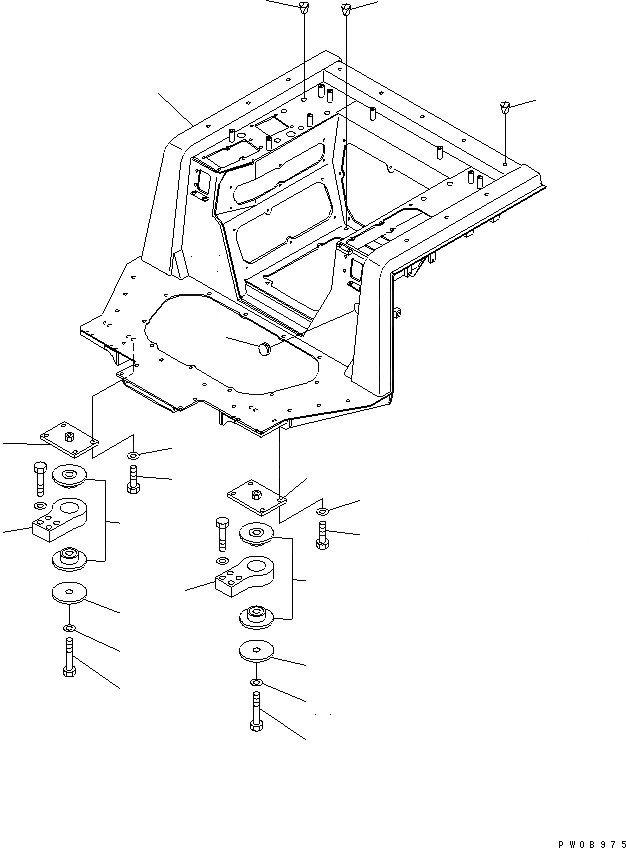 PW0B975