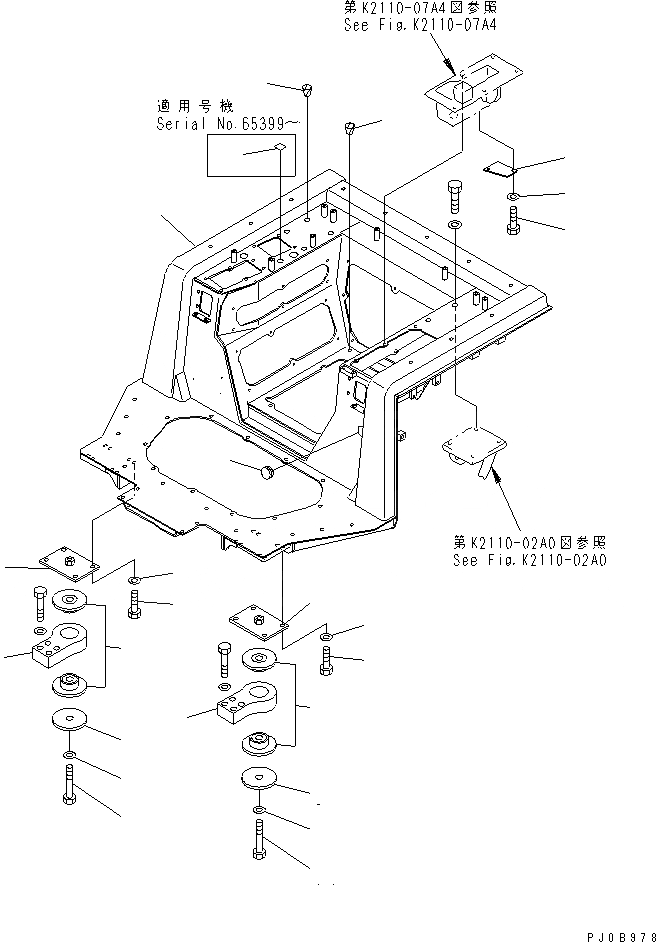 第K2110-07A4図参照
See Fig.K2110-07A4

適用号機
Serial No.65399~

第K2110-02A0図参照
See Fig.K2110-02A0

PJ0B978