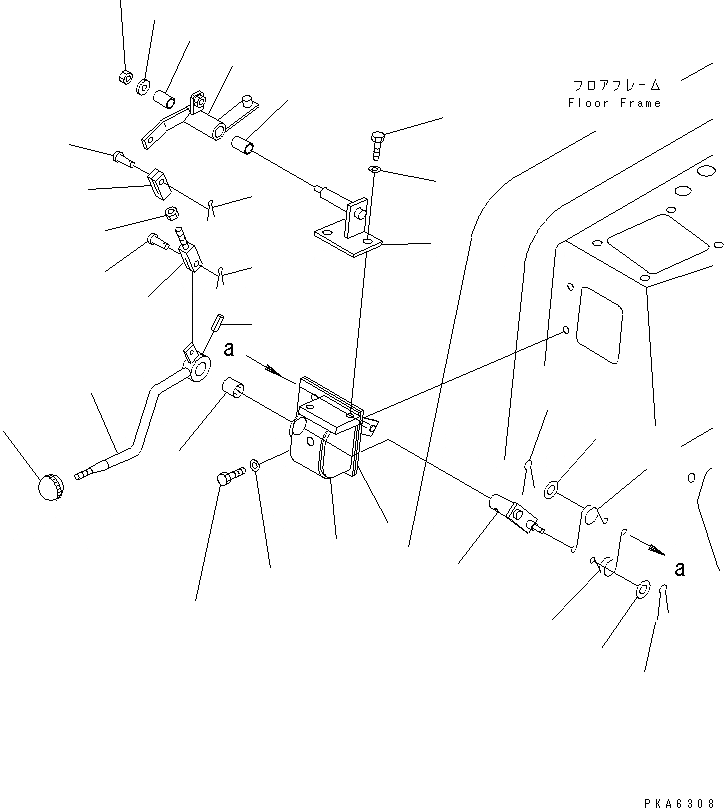 フロアフレーム
Floor Frame

a

a

PKA6308