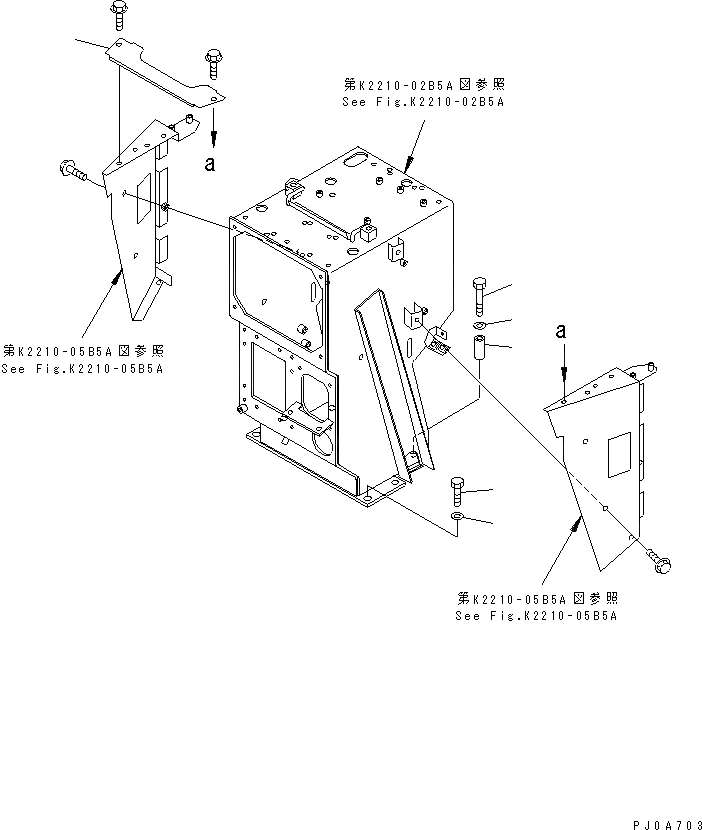 第K2210-02B5A図参照
See Fig.K2210-02B5A

a

第K2210-05B5A図参照
See Fig.K2210-05B5A

a

第K2210-05B5A図参照
See Fig.K2210-05B5A

PJ0A703