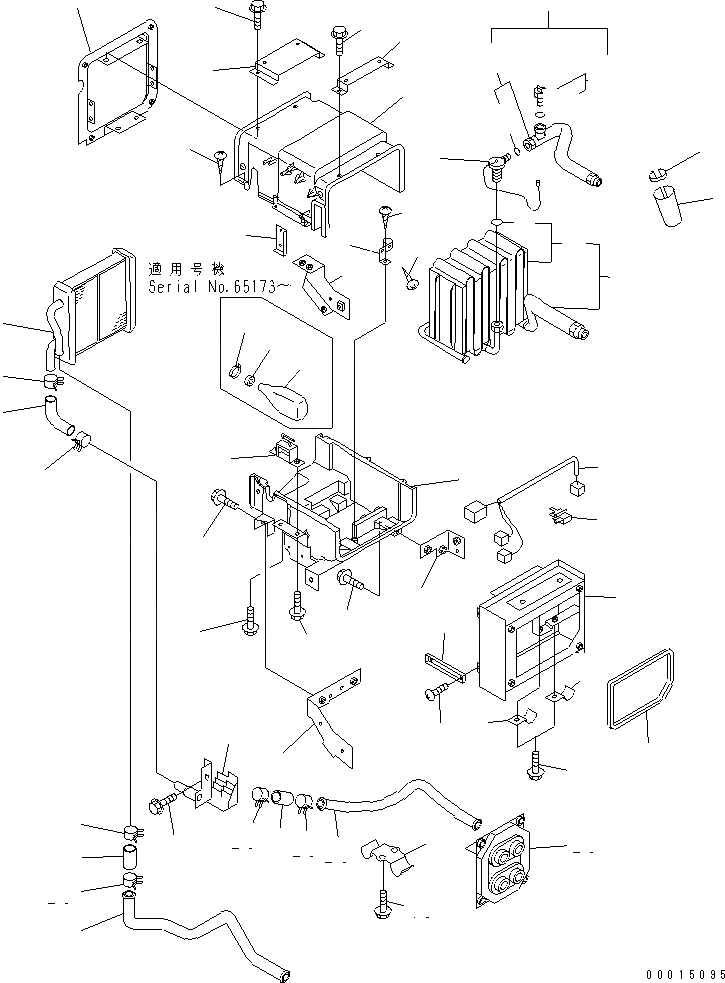 適用号機
Serial No.65173~

00015095