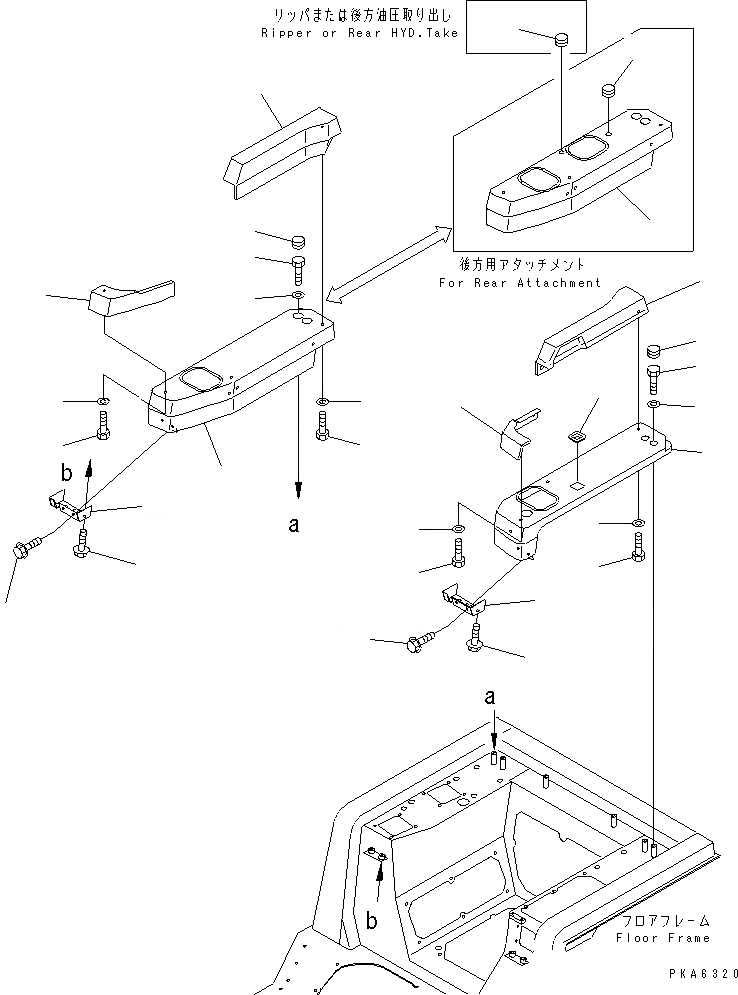 リッパまたは後方油圧取り出し
Ripper or Rear HYD.Take

後方用アタッチメント
For Rear Attachment

b

a

a

b

フロアフレーム
Floor Frame

PKA6320