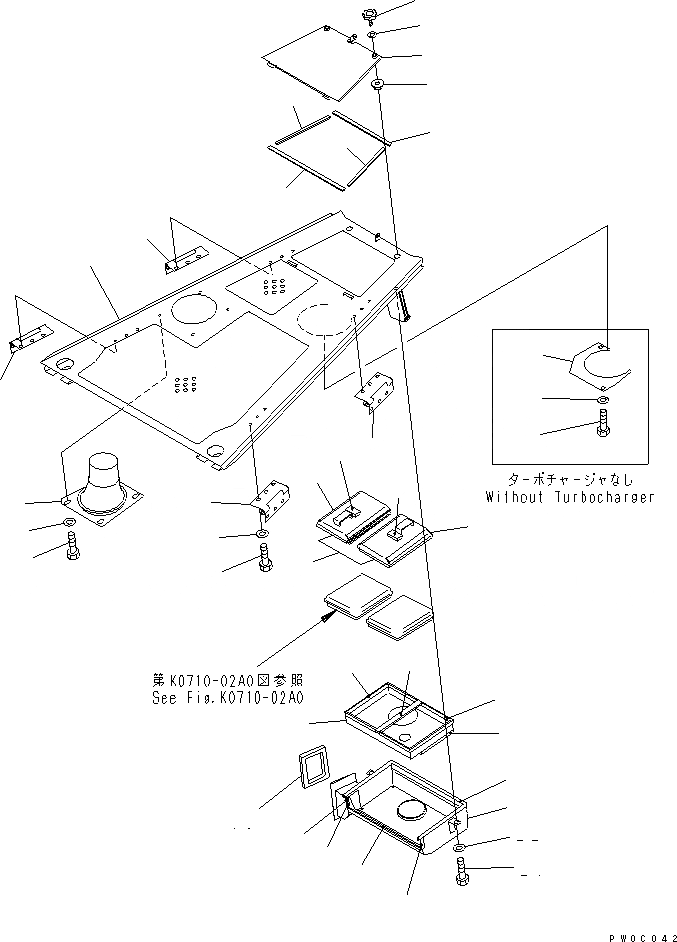 ターボチャージャなし
Without Turbocharger

第K0710-02A0図参照
See Fig.K0710-02A0

PW0C042