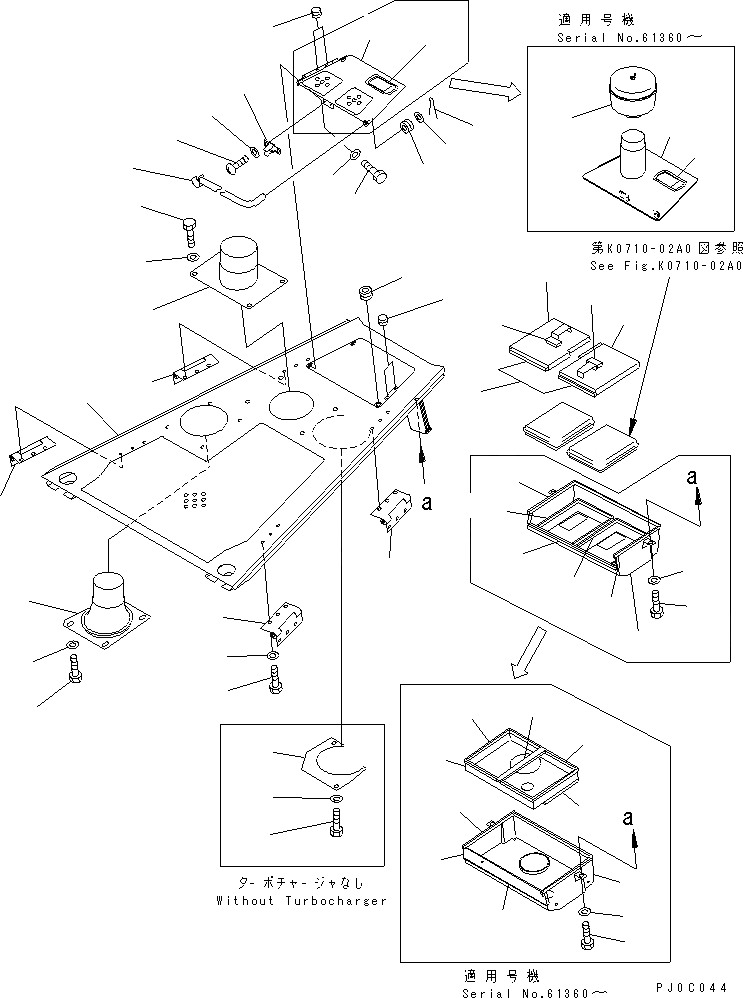 適用号機
Serial No.61360～

第K0710-02A0図参照
See Fig.K0710-02A0

a

a

a

ターボチャージャなし
Without Turbocharger

適用号機
Serial No.61360～

PJ0C044