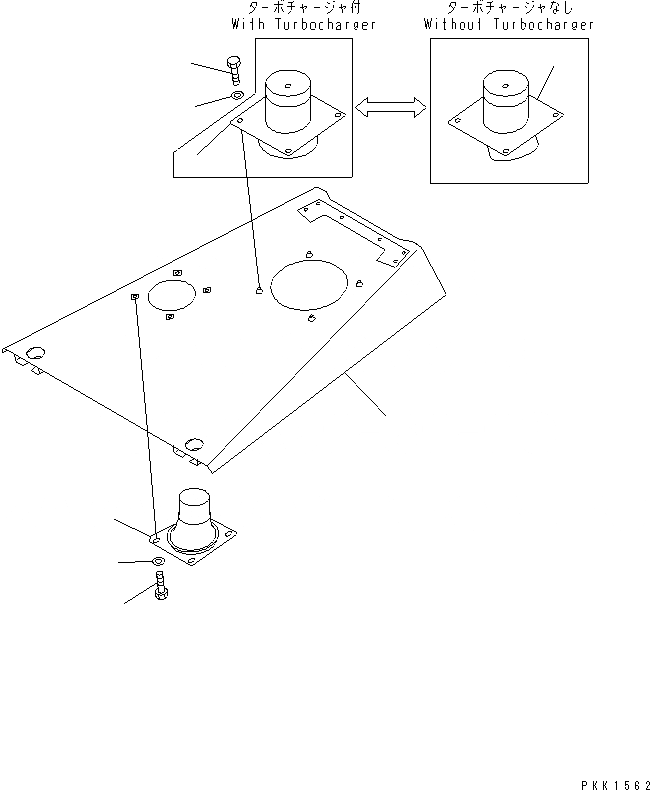 ターボチャージャ付
With Turbocharger

ターボチャージャなし
Without Turbocharger

PKK1562