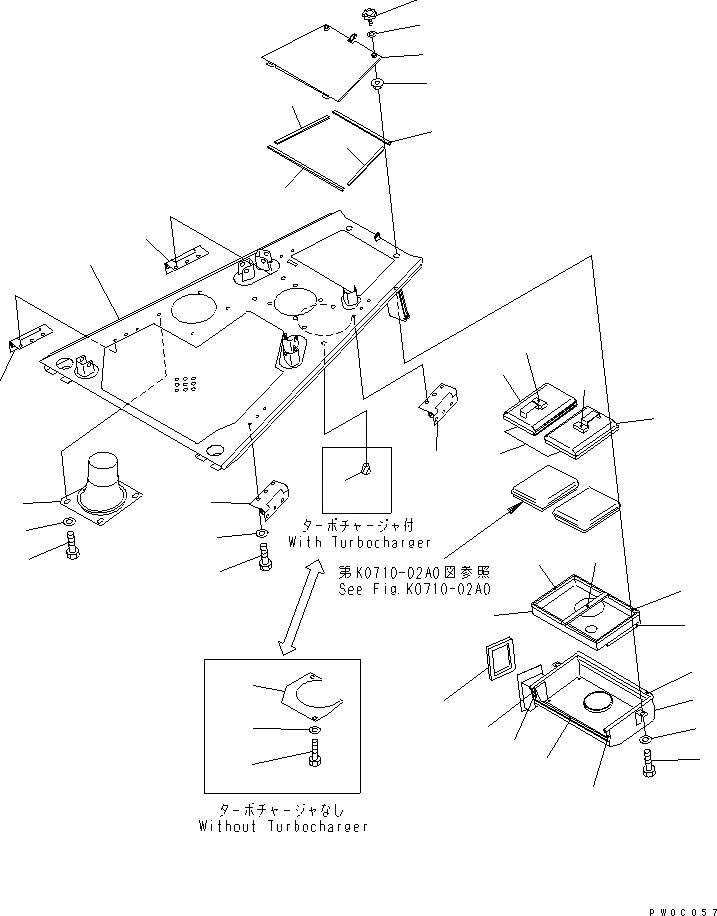 ターボチャージャ付
With Turbocharger

第K0710-02A0図参照
See Fig.K0710-02A0

ターボチャージャなし
Without Turbocharger

PW0C057