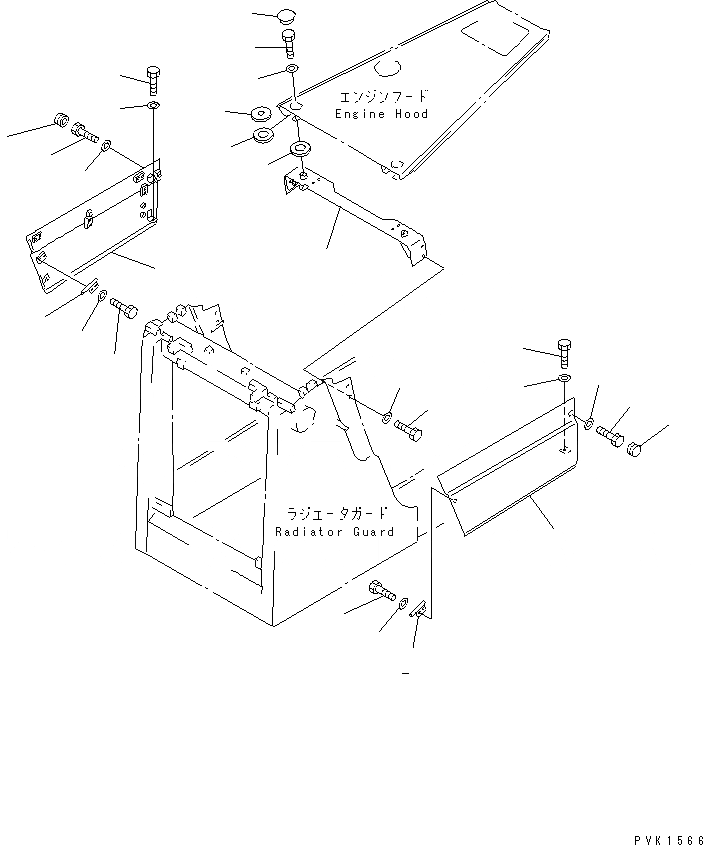 エンジンフード
Engine Hood

ラジエータガード
Radiator Guard

PVK1566