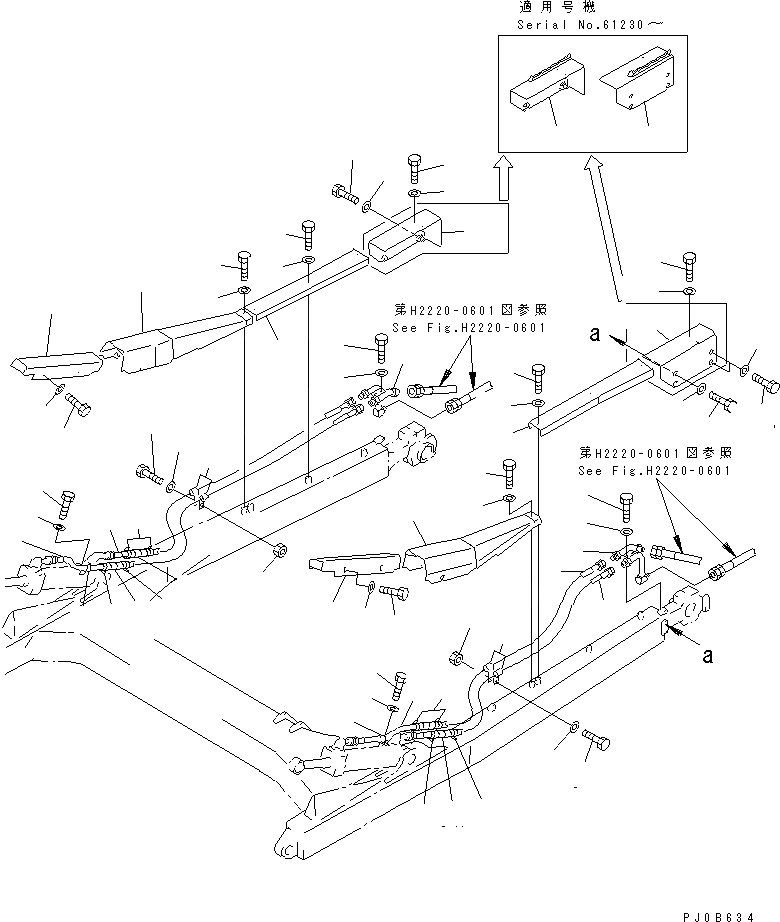 適用号機
Serial No.61230～

第H2220-0601図参照
See Fig.H2220-0601

a

第H2220-0601図参照
See Fig.H2220-0601

a

PJ0B634