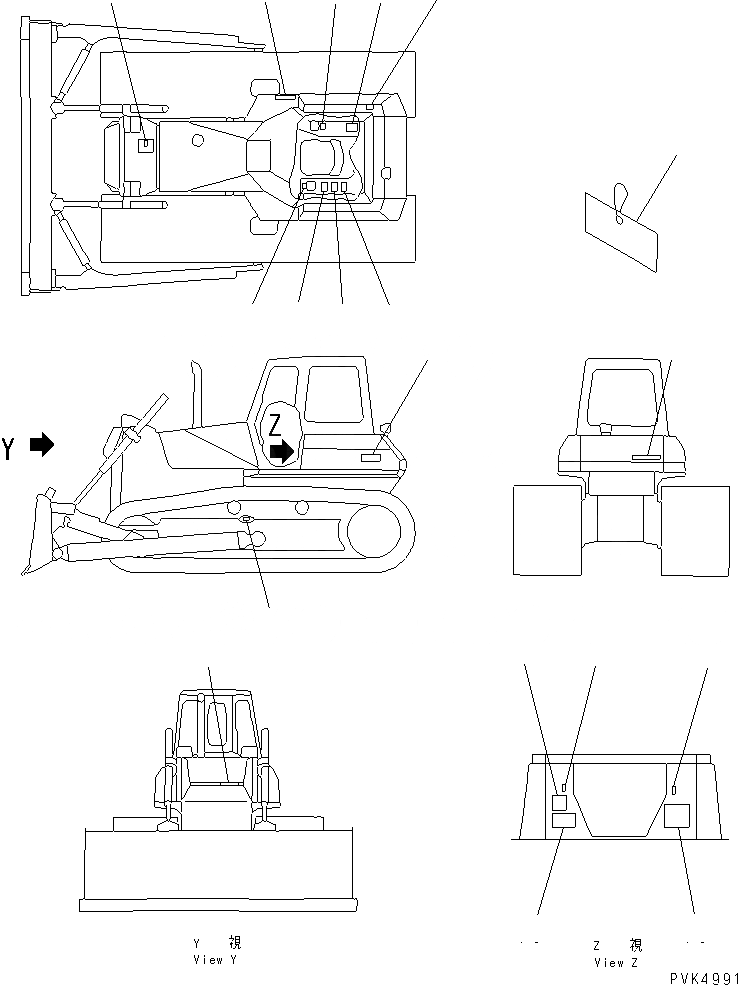 Y
Z

Y 視
View Y

Z 視
View Z

PVK4991