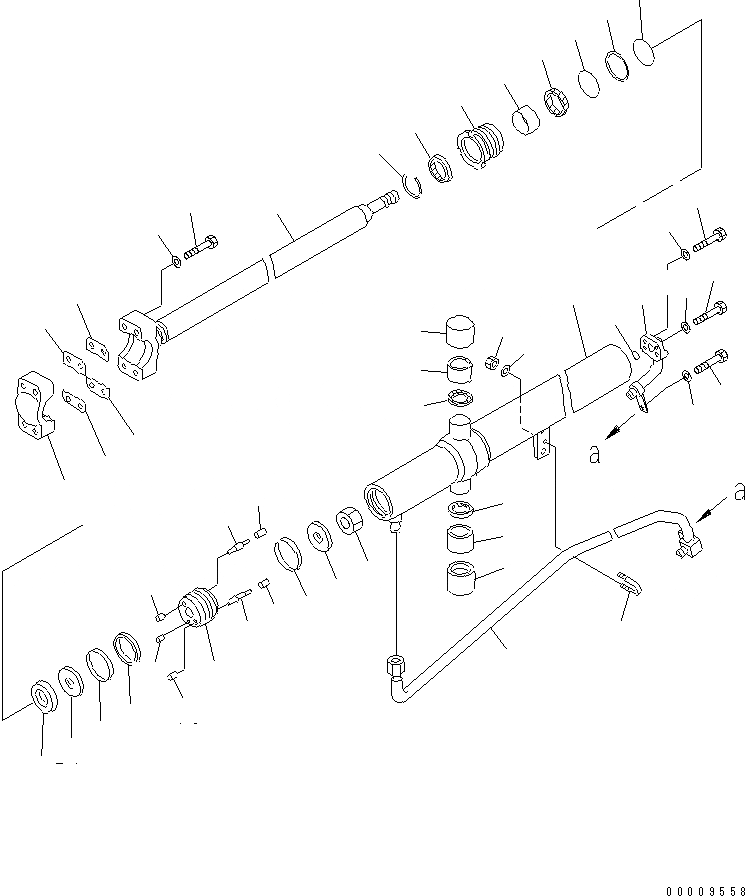 a

a

00009558