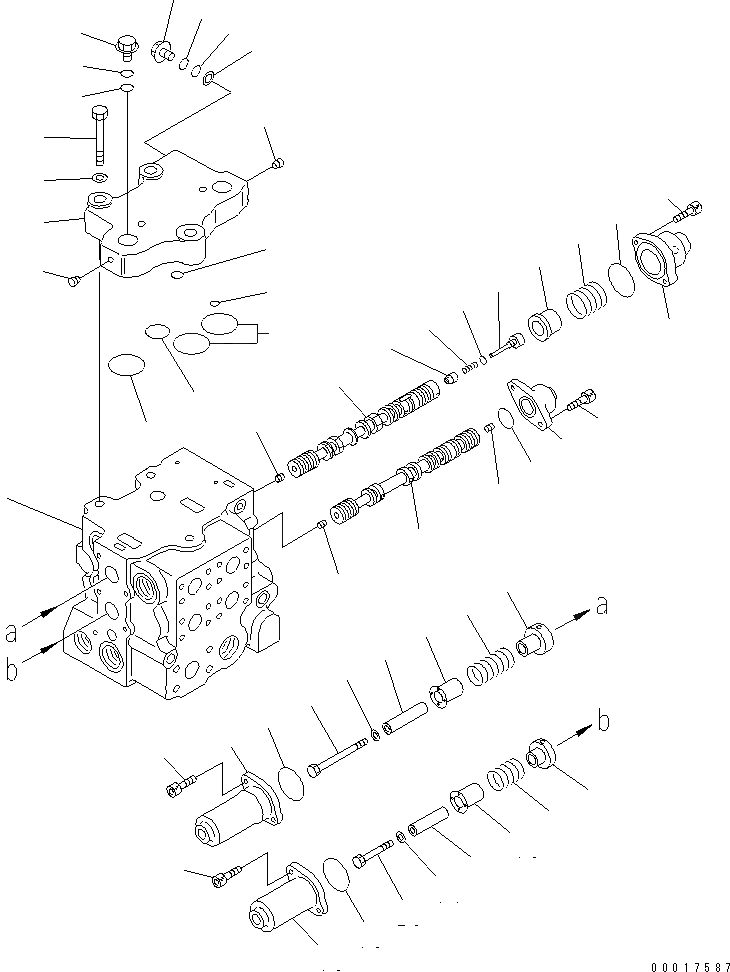 a
b
a
b
00017587