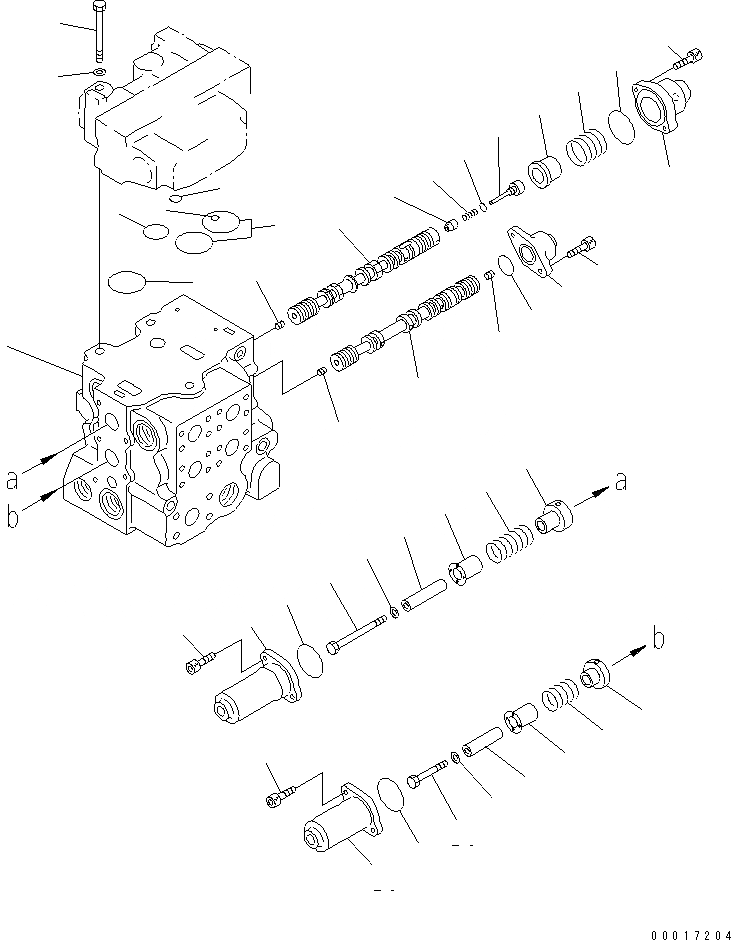 a
b
a
b
00017204