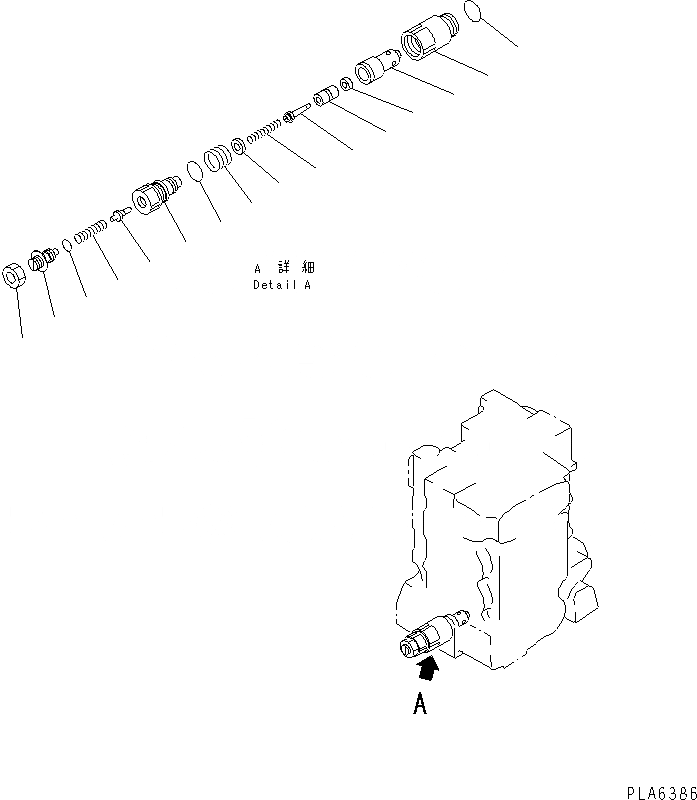 A 詳細
Detail A

A

PLA6386