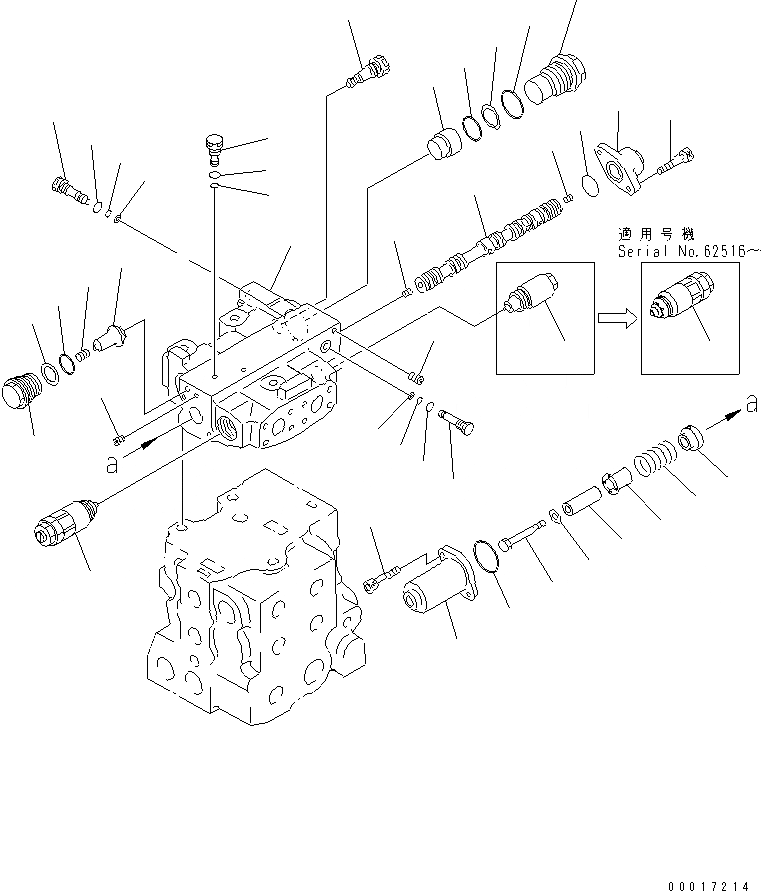 適用号機
Serial No.62516~

a

a

00017214