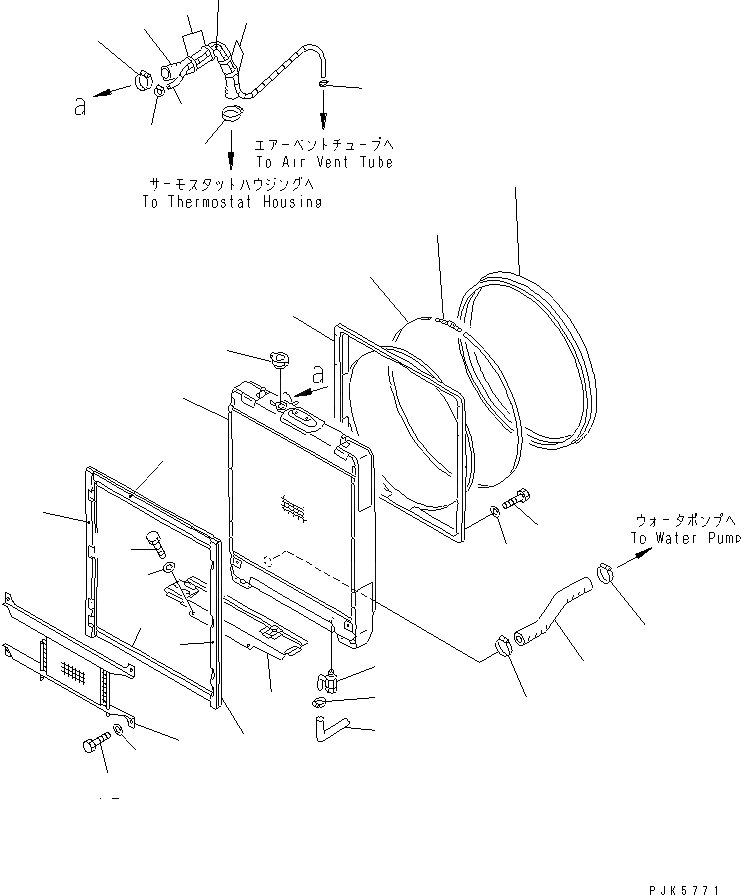 a

エアーベントチューブへ
To Air Vent Tube

サーモスタットハウジングへ
To Thermostat Housing

a

ウォータポンプへ
To Water Pump

PJK5771