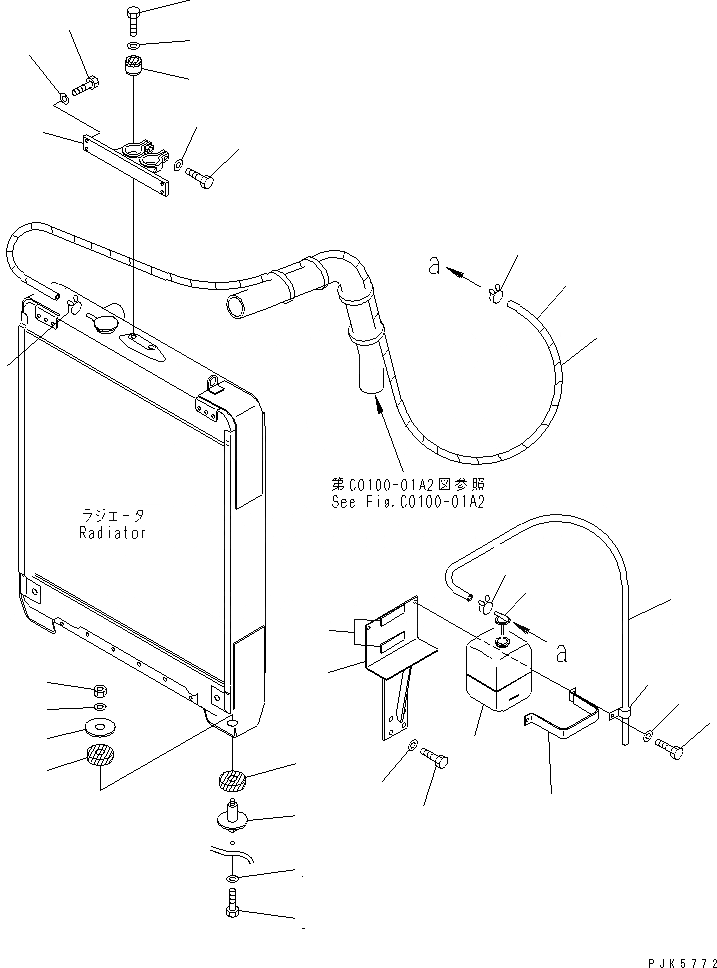 a

第C0100-01A2図参照
See Fig.C0100-01A2

ラジエータ
Radiator

a

PJK5772