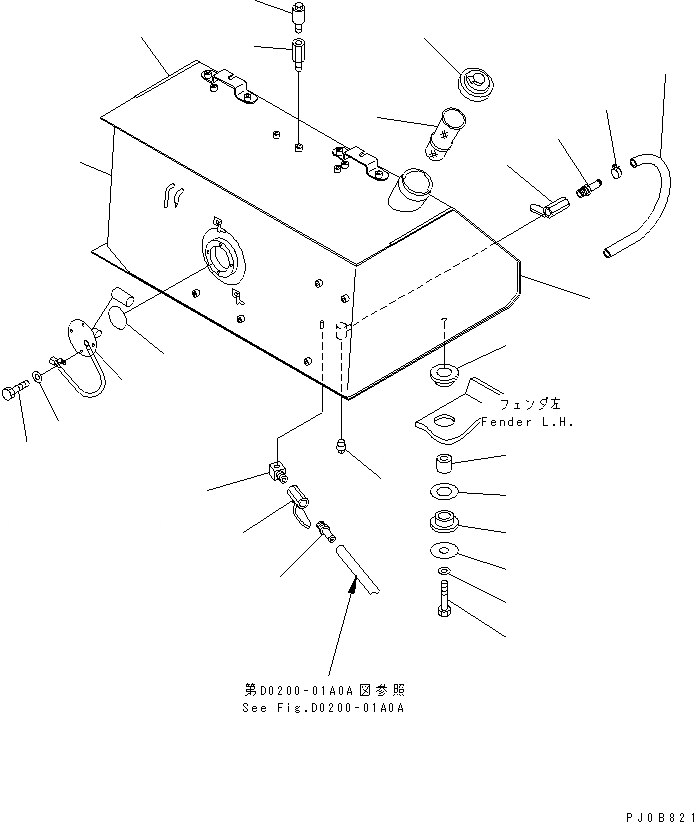 フェンダ左
Fender L.H.

第D0200-01A0A図参照
See Fig.D0200-01A0A

PJ0B821