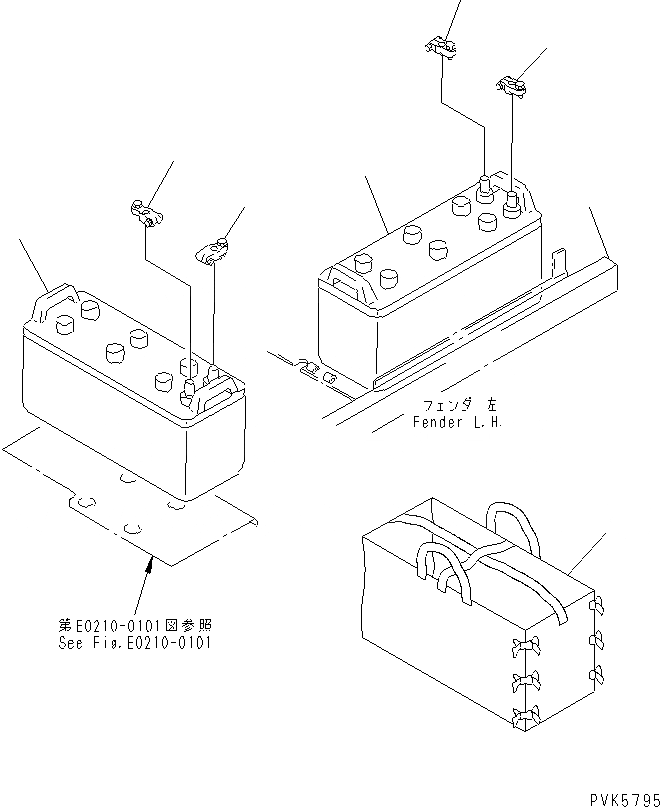 フェンダ 左
Fender L.H.

第E0210-0101図参照
See Fig.E0210-0101

PVK5795