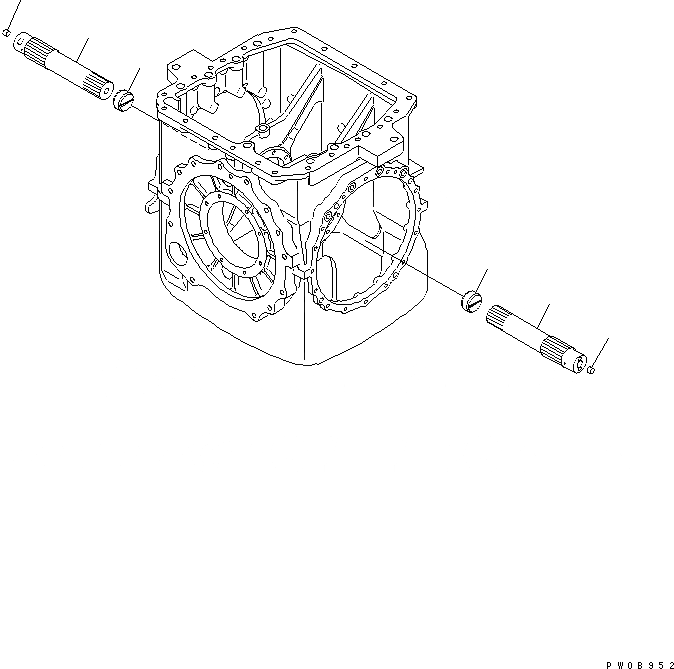 PW0B952