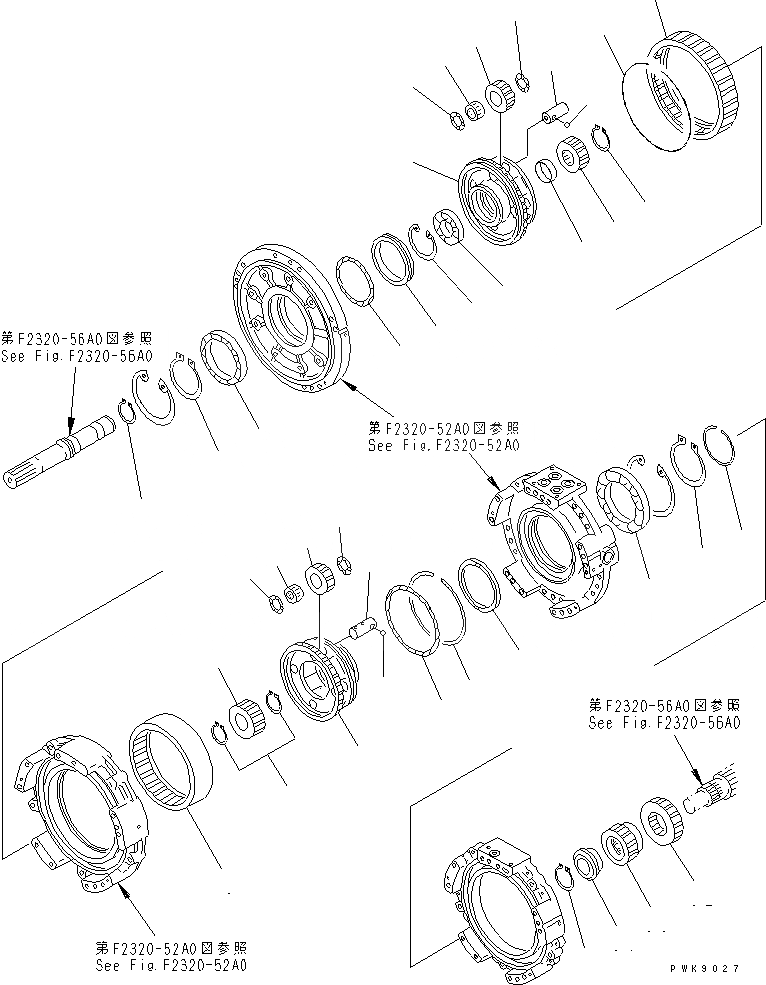 第F2320-56A0図参照
See Fig.F2320-56A0

第F2320-52A0図参照
See Fig.F2320-52A0

第F2320-56A0図参照
See Fig.F2320-56A0

第F2320-52A0図参照
See Fig.F2320-52A0

PWK9027