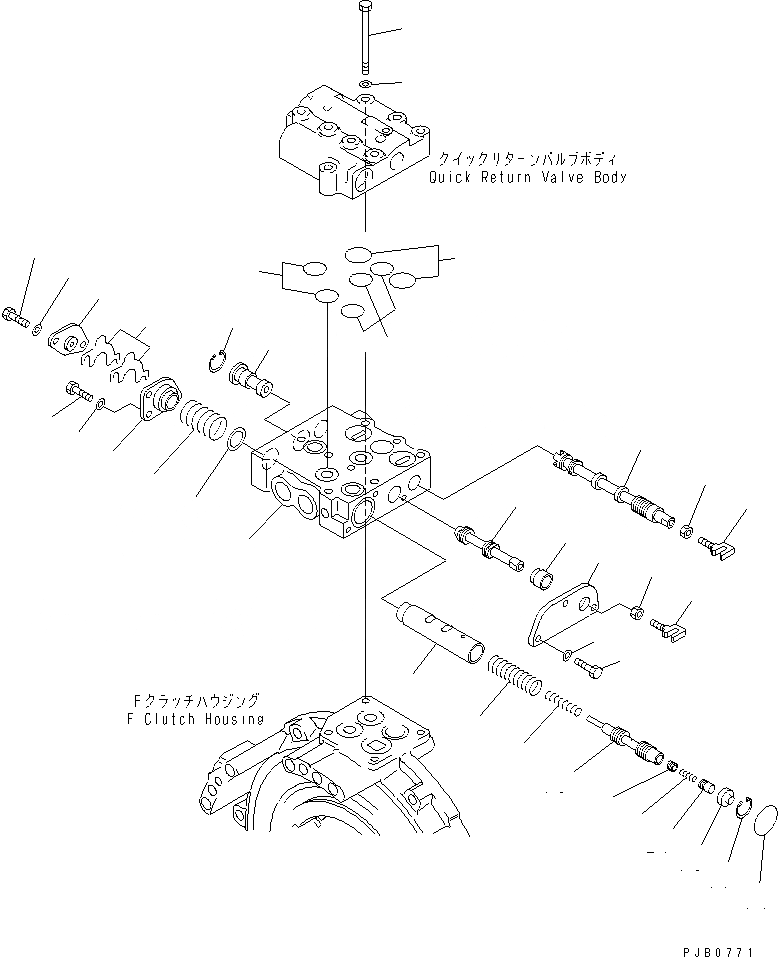 クイックリターンバルブボディ
Quick Return Valve Body

Fクラッチハウジング
F Clutch Housing

PJB0771