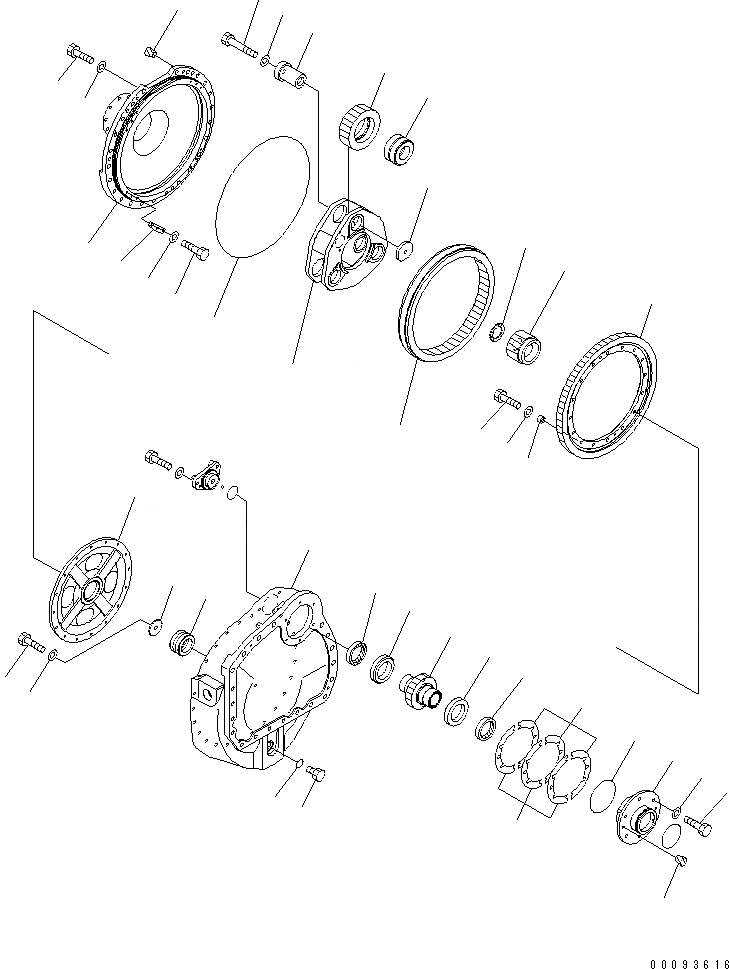 00093616