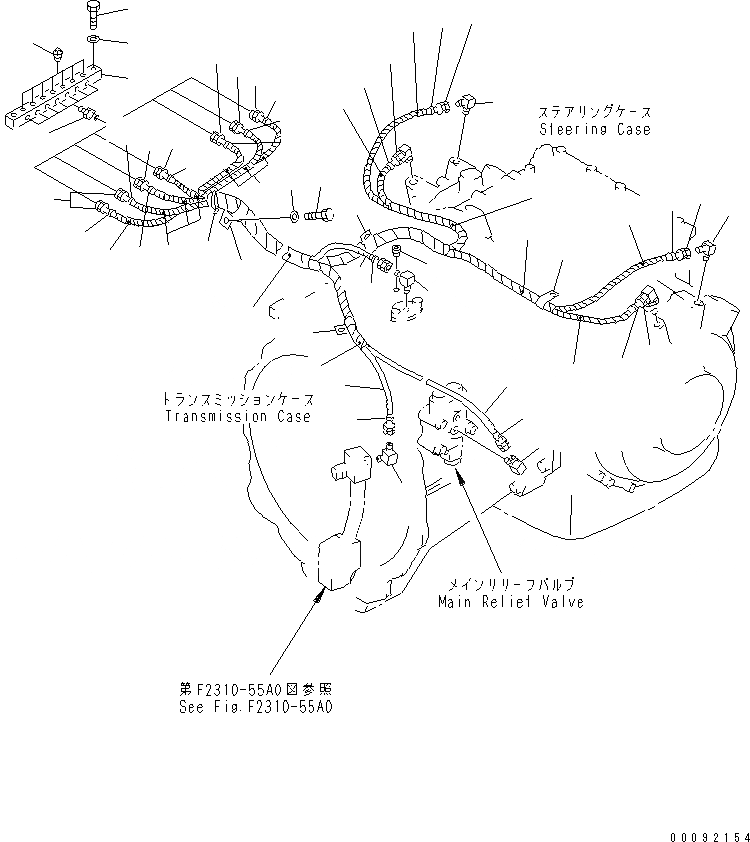 ステアリングケース
Steering Case

トランスミッションケース
Transmission Case

メインリリーフバルブ
Main Relief Valve

第F2310-55A0図参照
See Fig.F2310-55A0

00092154