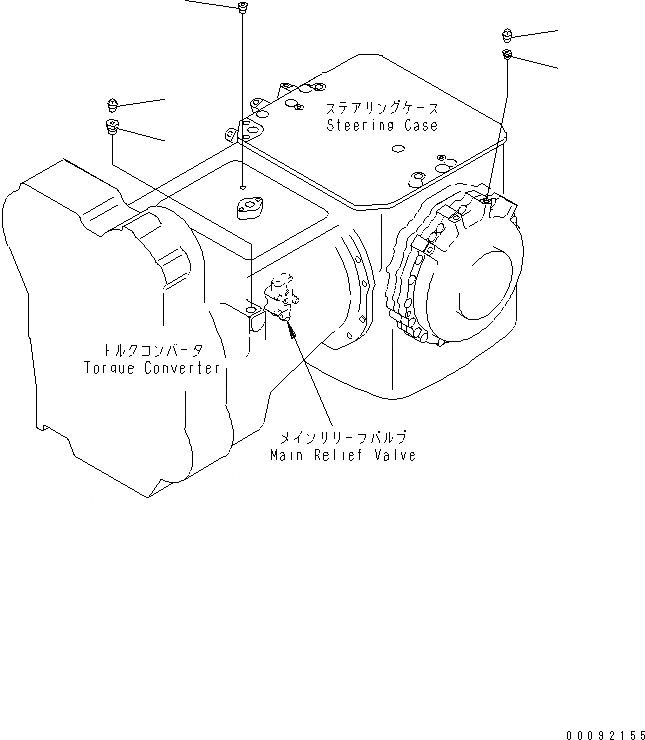 ステアリングケース
Steering Case

トルクコンバータ
Torque Converter

メインリリーフバルブ
Main Relief Valve

00092155